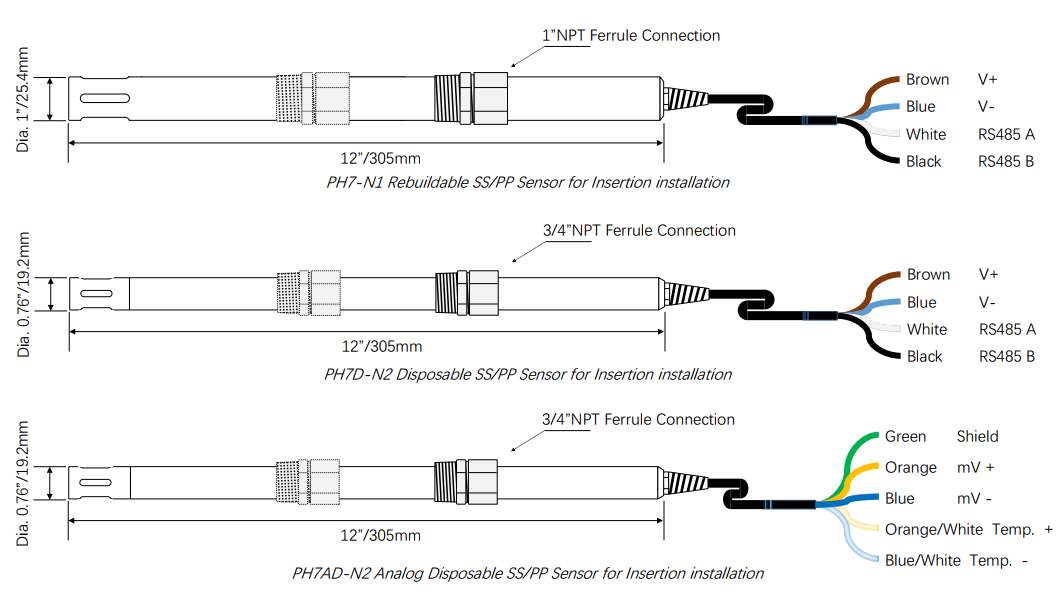 1"NPT Ferrule Connection

Dia. 1"/25.4mm

12"/305mm

Brown V+
Blue V-
White RS485 A
Black RS485 B

PH7-N1 Rebuildable SS/PP Sensor for Insertion installation

3/4"NPT Ferrule Connection

Dia. 0.76"/19.2mm

12"/305mm

Brown V+
Blue V-
White RS485 A
Black RS485 B

PH7D-N2 Disposable SS/PP Sensor for Insertion installation

3/4"NPT Ferrule Connection

Dia. 0.76"/19.2mm

12"/305mm

Green Shield
Orange mV +
Blue mV -
Orange/White Temp. +
Blue/White Temp. -

PH7AD-N2 Analog Disposable SS/PP Sensor for Insertion installation