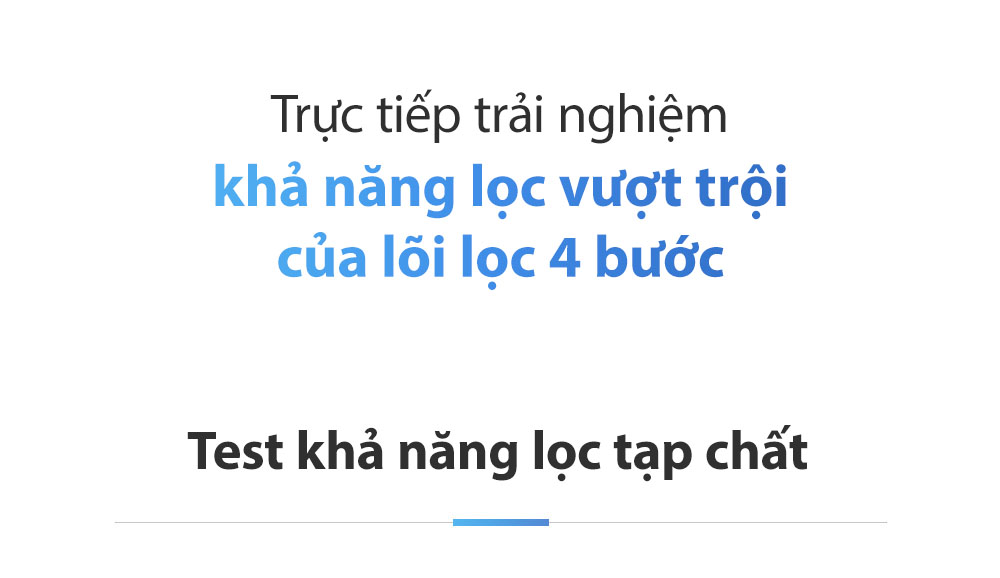 Trực tiếp trải nghiệm
khả năng lọc vượt trội
của lõi lọc 4 bước

Test khả năng lọc tạp chất