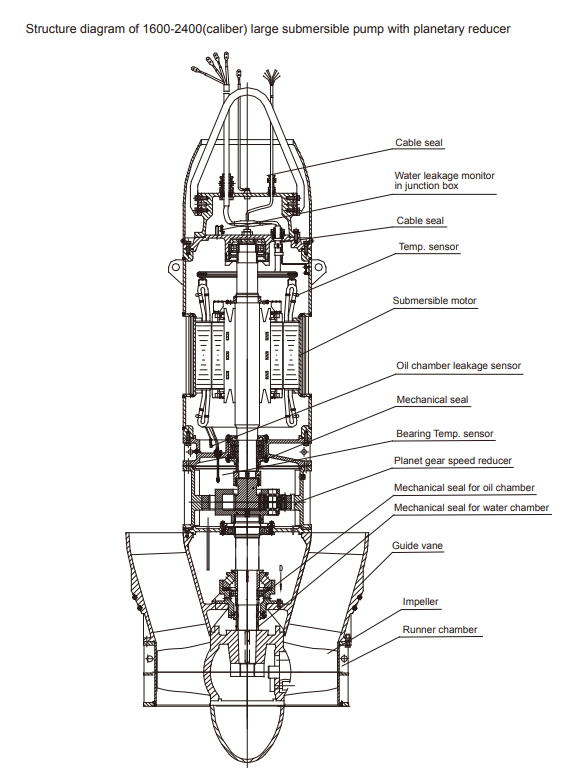 Structure diagram of 1600-2400(caliber) large submersible pump with planetary reducer

Cable seal

Water leakage monitor in junction box

Cable seal

Temp. sensor

Submersible motor

Oil chamber leakage sensor

Mechanical seal

Bearing Temp. sensor

Planet gear speed reducer

Mechanical seal for oil chamber

Mechanical seal for water chamber

Guide vane

Impeller

Runner chamber